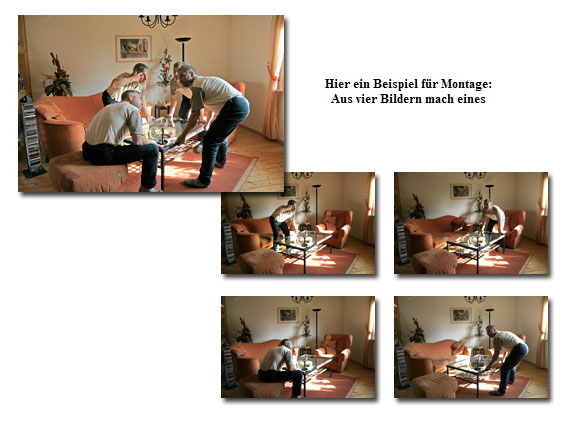 Hier ein Beispiel für Montage:
Aus vier Bildern mach eines